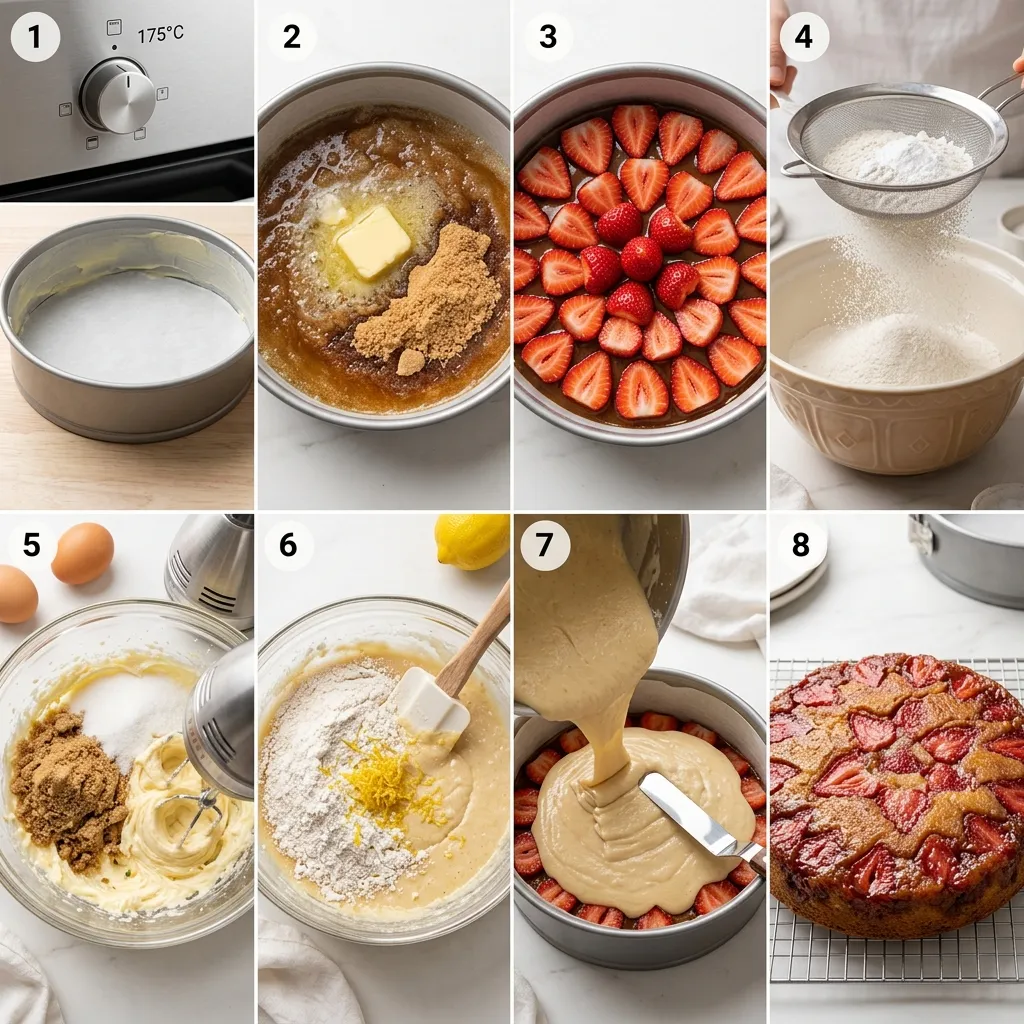 1
175°C

2

3

4

5

6

7

8